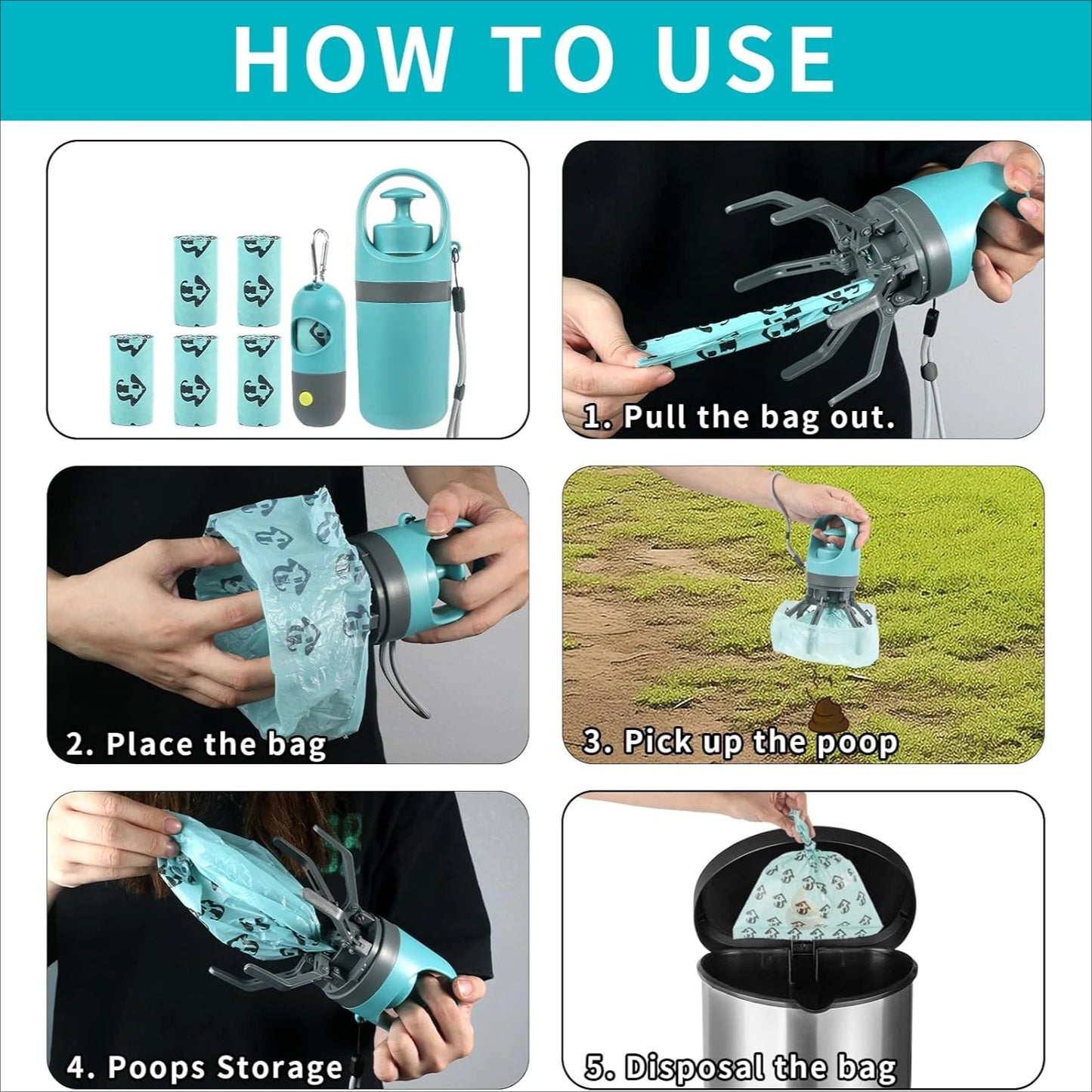 HOW TO USE

1. Pull the bag out.

2. Place the bag

3. Pick up the poop

4. Poops Storage

5. Disposal the bag